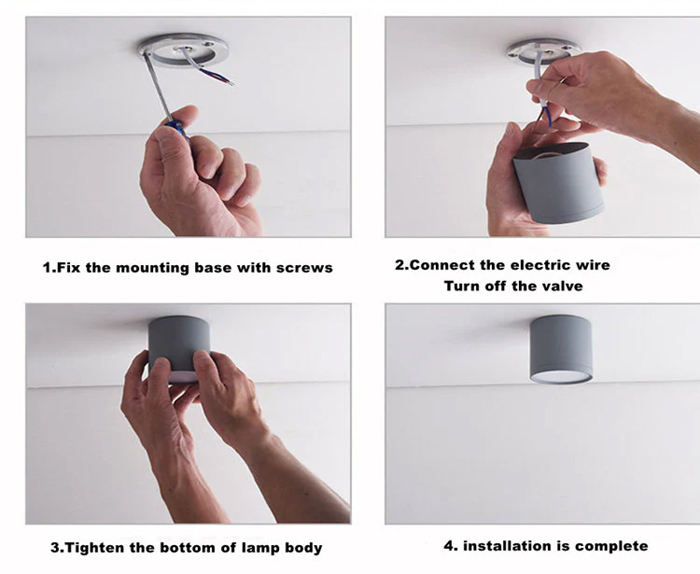 1.Fix the mounting base with screws

2.Connect the electric wire
Turn off the valve

3.Tighten the bottom of lamp body

4. installation is complete